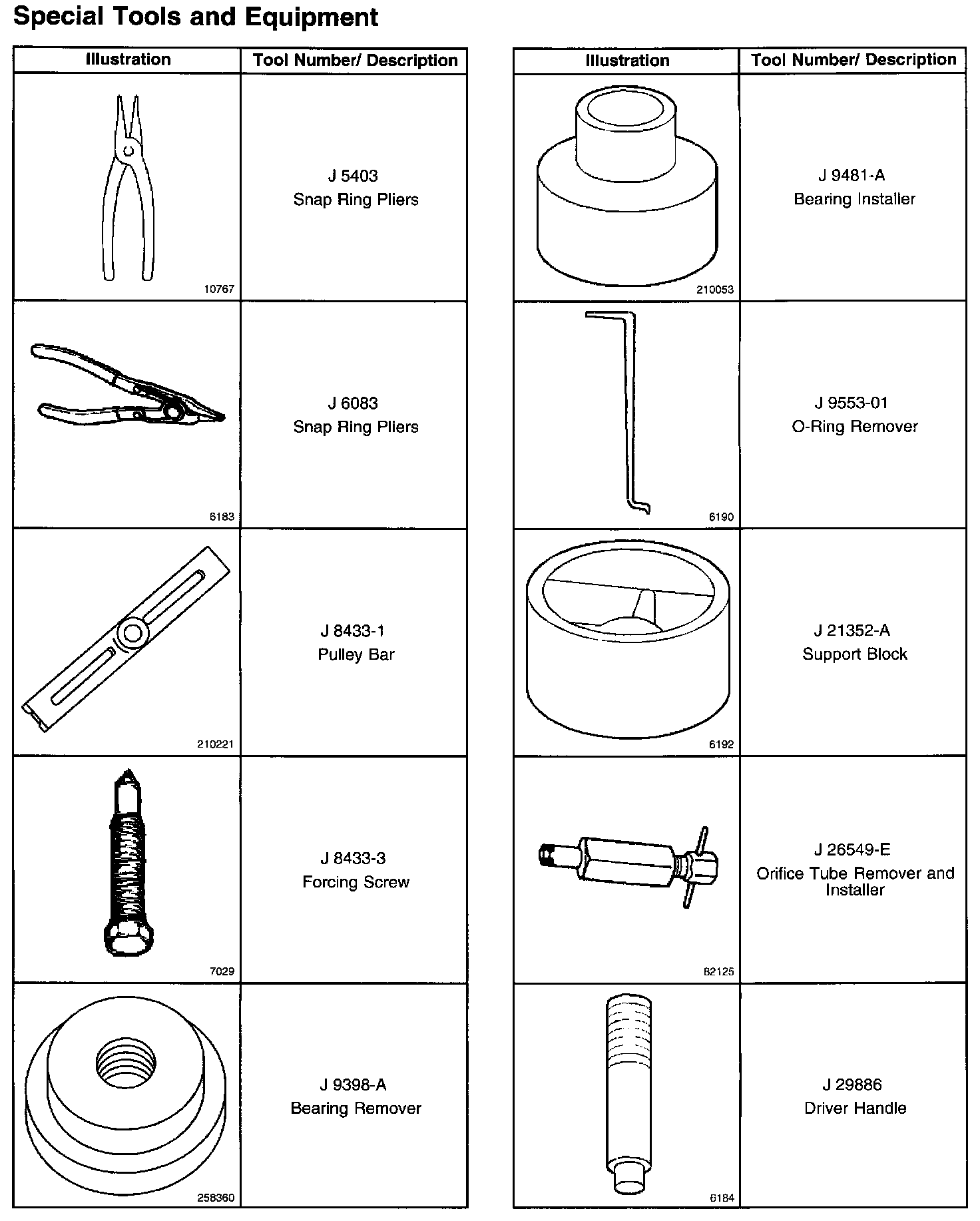 Special Tools and Equipment

| Illustration | Tool Number/ Description |
|---|---|
| 10767 | J 5403 Snap Ring Pliers |
| 6183 | J 6083 Snap Ring Pliers |
| 210221 | J 8433-1 Pulley Bar |
| 7029 | J 8433-3 Forcing Screw |
| 258360 | J 9398-A Bearing Remover |

| Illustration | Tool Number/ Description |
|---|---|
| 210053 | J 9481-A Bearing Installer |
| 6190 | J 9553-01 O-Ring Remover |
| 6192 | J 21352-A Support Block |
| 82125 | J 26549-E Orifice Tube Remover and Installer |
| 6184 | J 29886 Driver Handle |