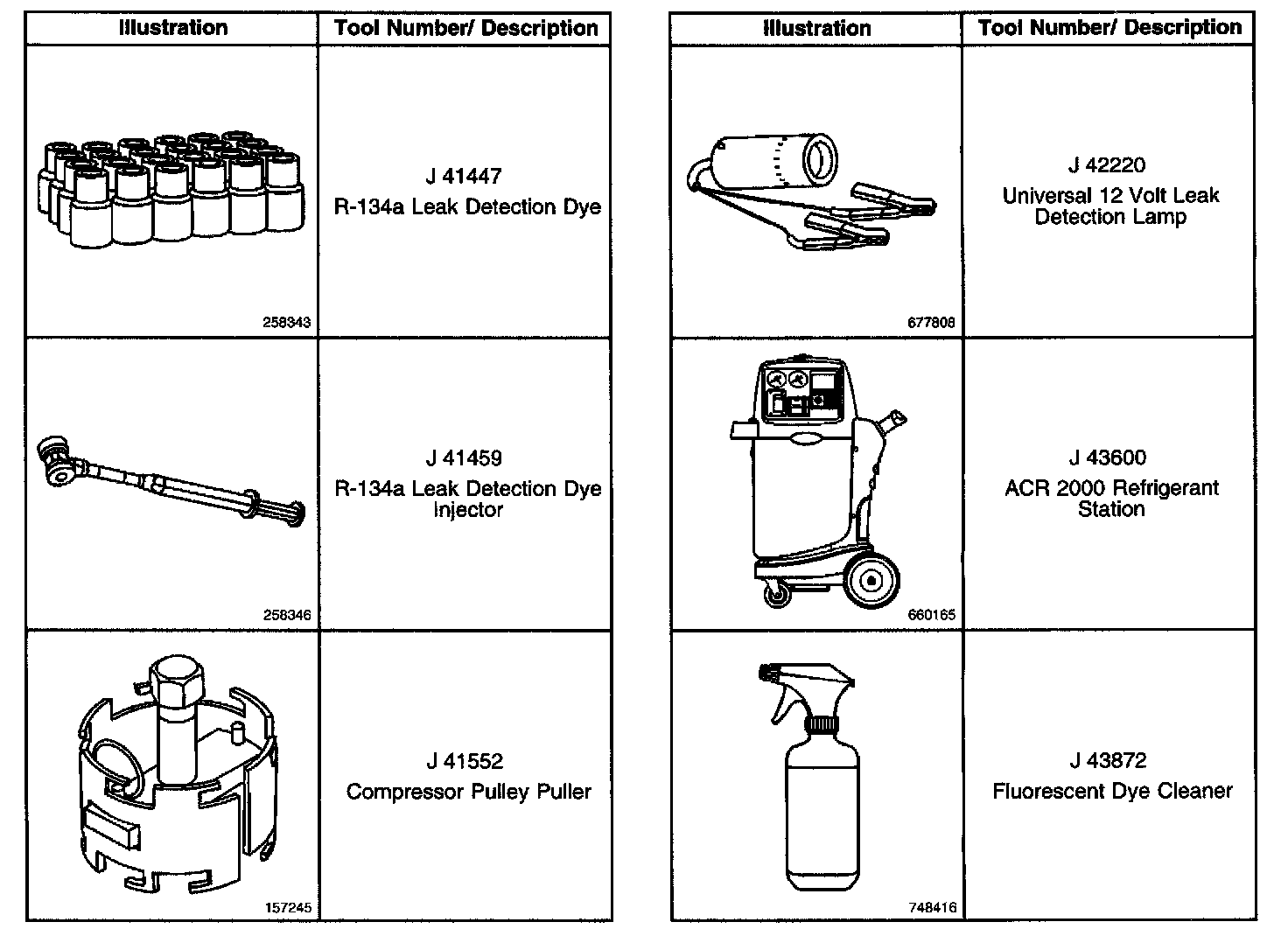 | Illustration | Tool Number/ Description |
|---|---|
| 258343 | J 41447 R-134a Leak Detection Dye |
| 258346 | J 41459 R-134a Leak Detection Dye Injector |
| 157245 | J 41552 Compressor Pulley Puller |

| Illustration | Tool Number/ Description |
|---|---|
| 677808 | J 42220 Universal 12 Volt Leak Detection Lamp |
| 660165 | J 43600 ACR 2000 Refrigerant Station |
| 748416 | J 43872 Fluorescent Dye Cleaner |