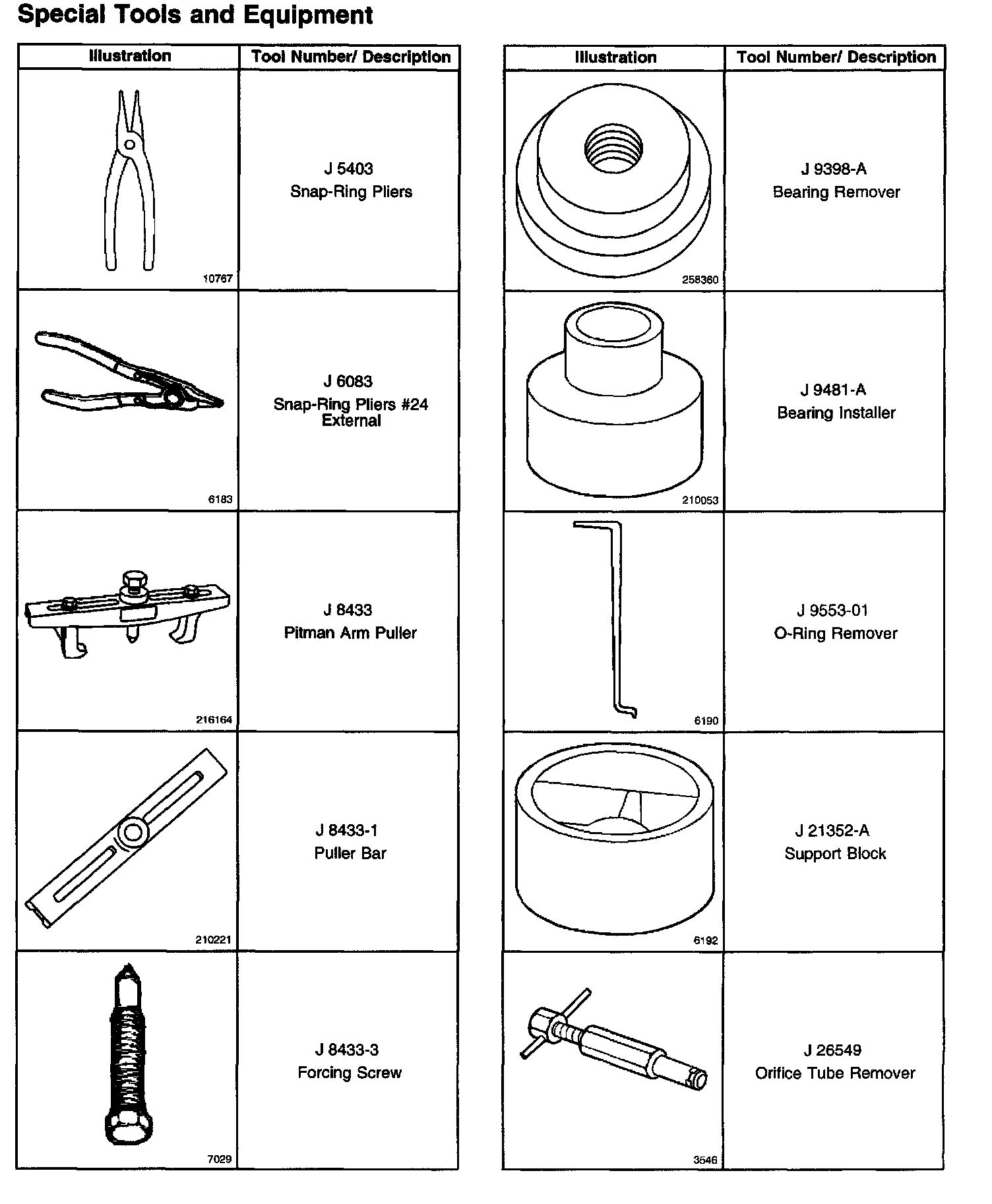 Special Tools and Equipment

| Illustration | Tool Number/ Description |
|---|---|
| 10767 | J 5403 Snap-Ring Pliers |
| 6183 | J 6083 Snap-Ring Pliers #24 External |
| 216164 | J 8433 Pitman Arm Puller |
| 210221 | J 8433-1 Puller Bar |
| 7029 | J 8433-3 Forcing Screw |

| Illustration | Tool Number/ Description |
|---|---|
| 258360 | J 9398-A Bearing Remover |
| 210053 | J 9481-A Bearing Installer |
| 6190 | J 9553-01 O-Ring Remover |
| 6192 | J 21352-A Support Block |
| 3546 | J 26549 Orifice Tube Remover |