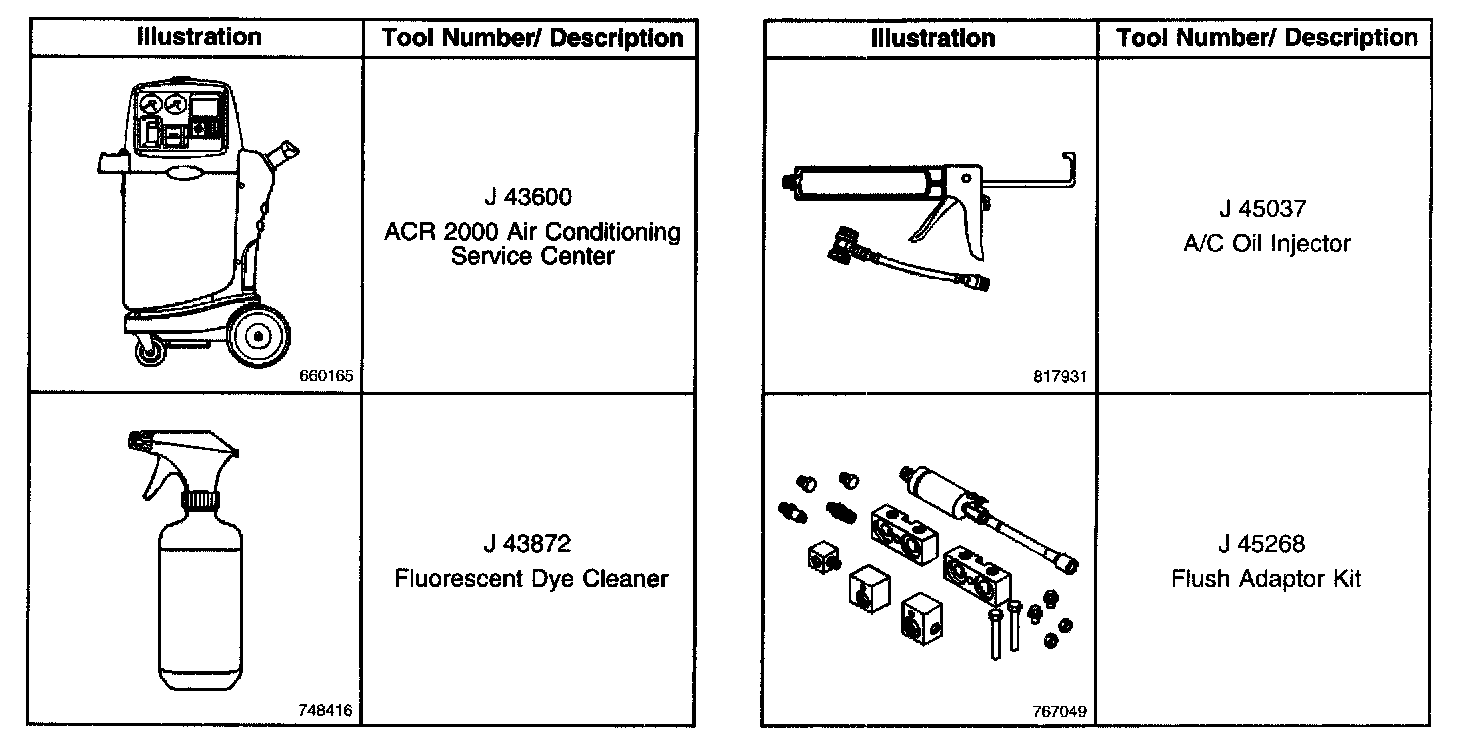 | Illustration | Tool Number/ Description |
|---|---|
| 660165 | J 43600 ACR 2000 Air Conditioning Service Center |
| 748416 | J 43872 Fluorescent Dye Cleaner |

| Illustration | Tool Number/ Description |
|---|---|
| 817931 | J 45037 A/C Oil Injector |
| 767049 | J 45268 Flush Adaptor Kit |