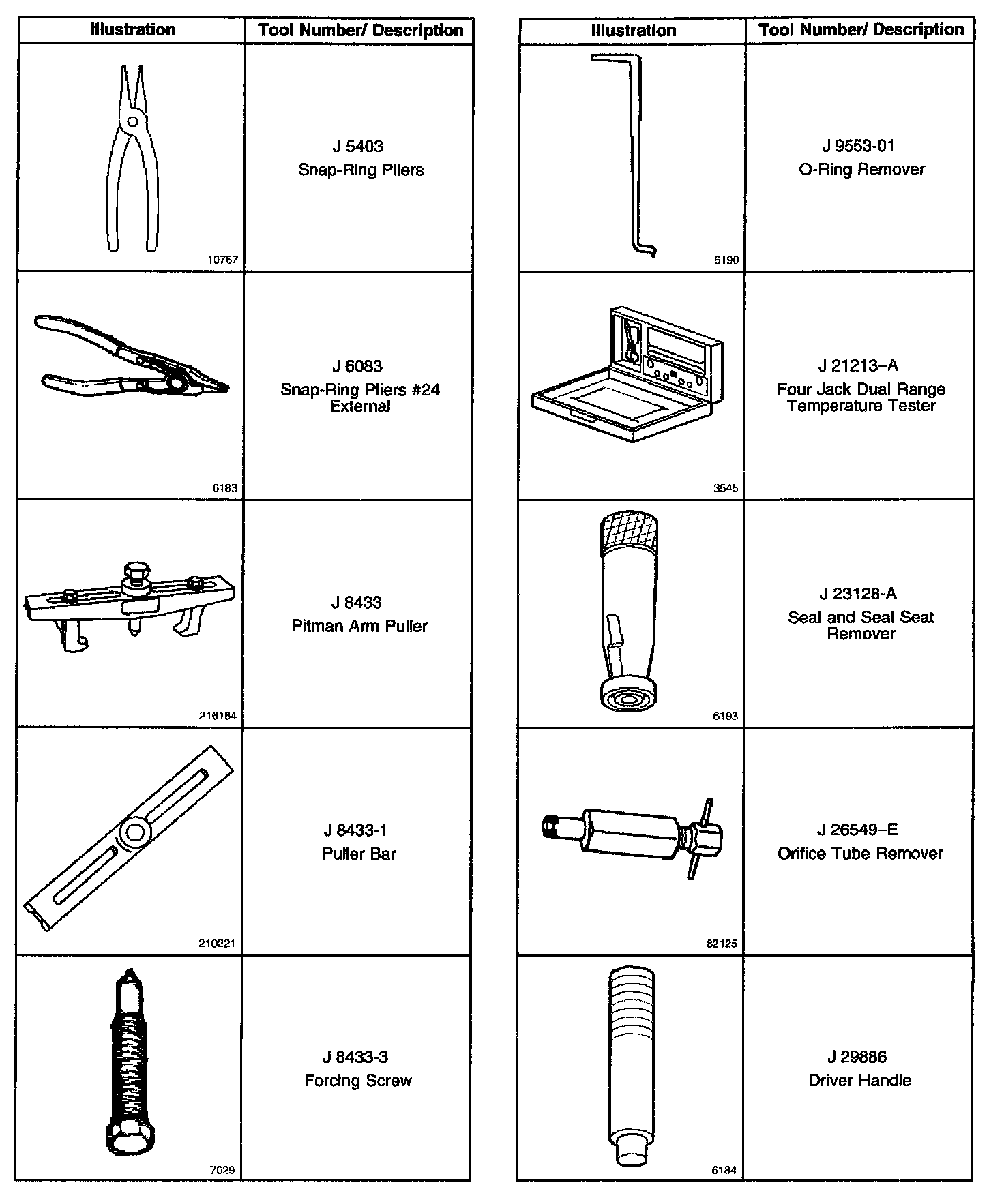 | Illustration | Tool Number/ Description |
|---|---|
| 10767 | J 5403 Snap-Ring Pliers |
| 6183 | J 6083 Snap-Ring Pliers #24 External |
| 216164 | J 8433 Pitman Arm Puller |
| 210221 | J 8433-1 Puller Bar |
| 7029 | J 8433-3 Forcing Screw |

| Illustration | Tool Number/ Description |
|---|---|
| 6190 | J 9553-01 O-Ring Remover |
| 3545 | J 21213–A Four Jack Dual Range Temperature Tester |
| 6193 | J 23128-A Seal and Seal Seat Remover |
| 82125 | J 26549–E Orifice Tube Remover |
| 6184 | J 29886 Driver Handle |