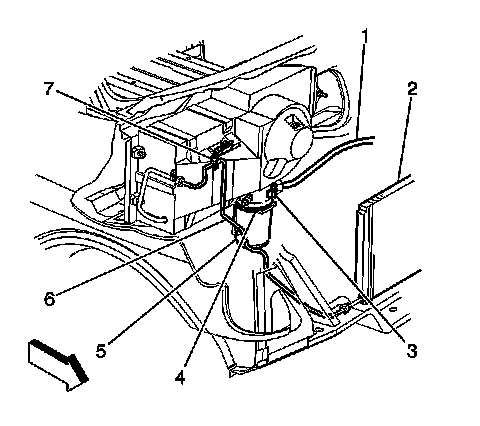 1
2
7
6
5
4
3