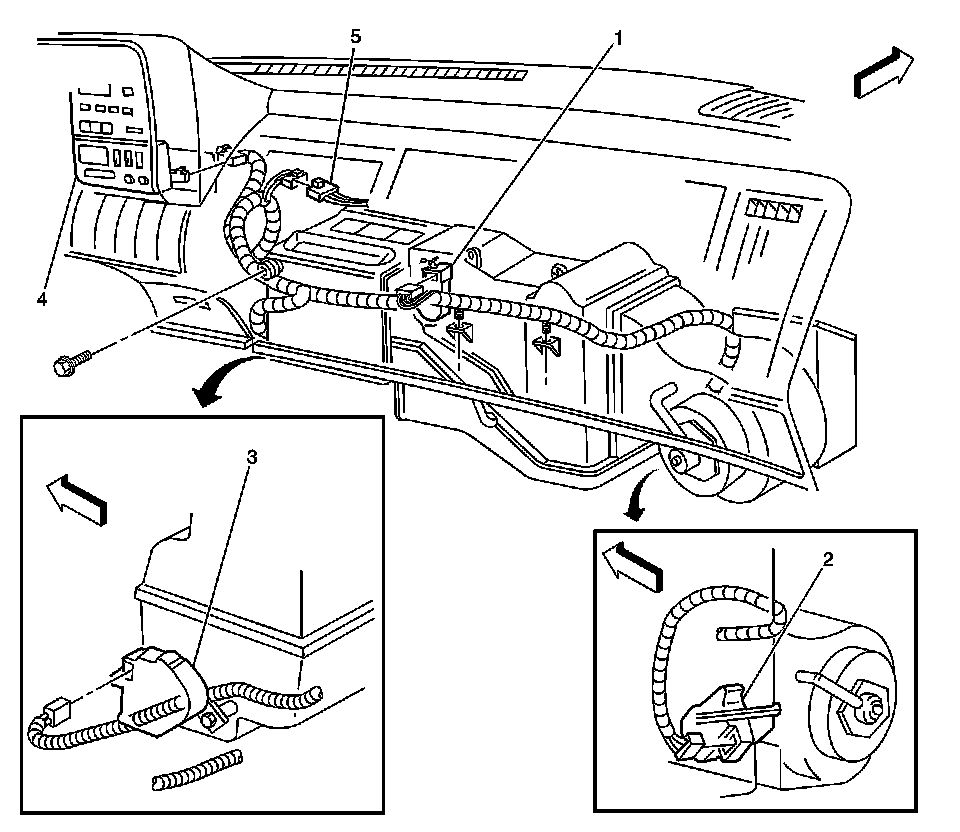 5
1
4
3
2