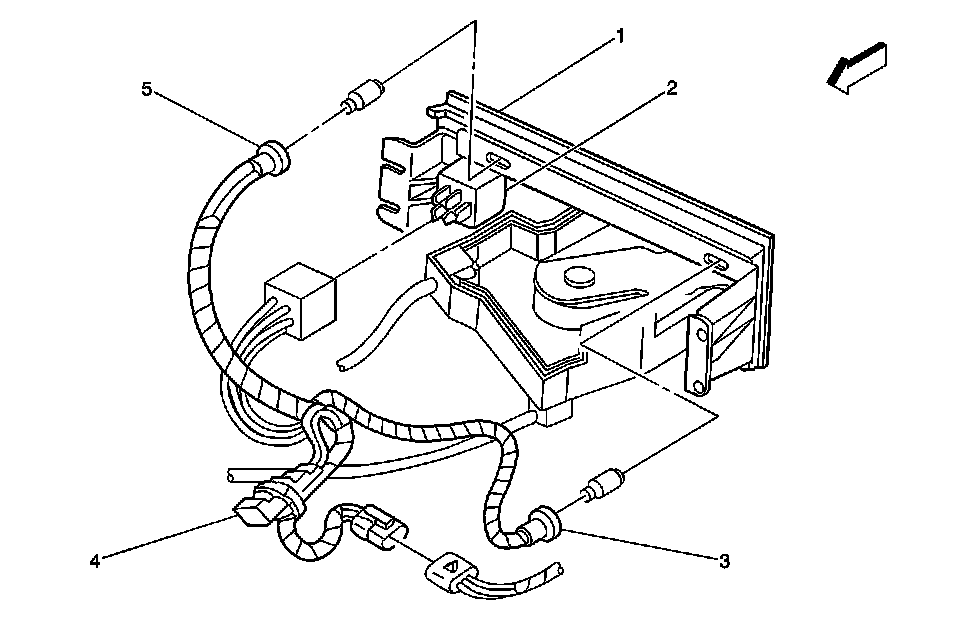 1
2
5
4
3