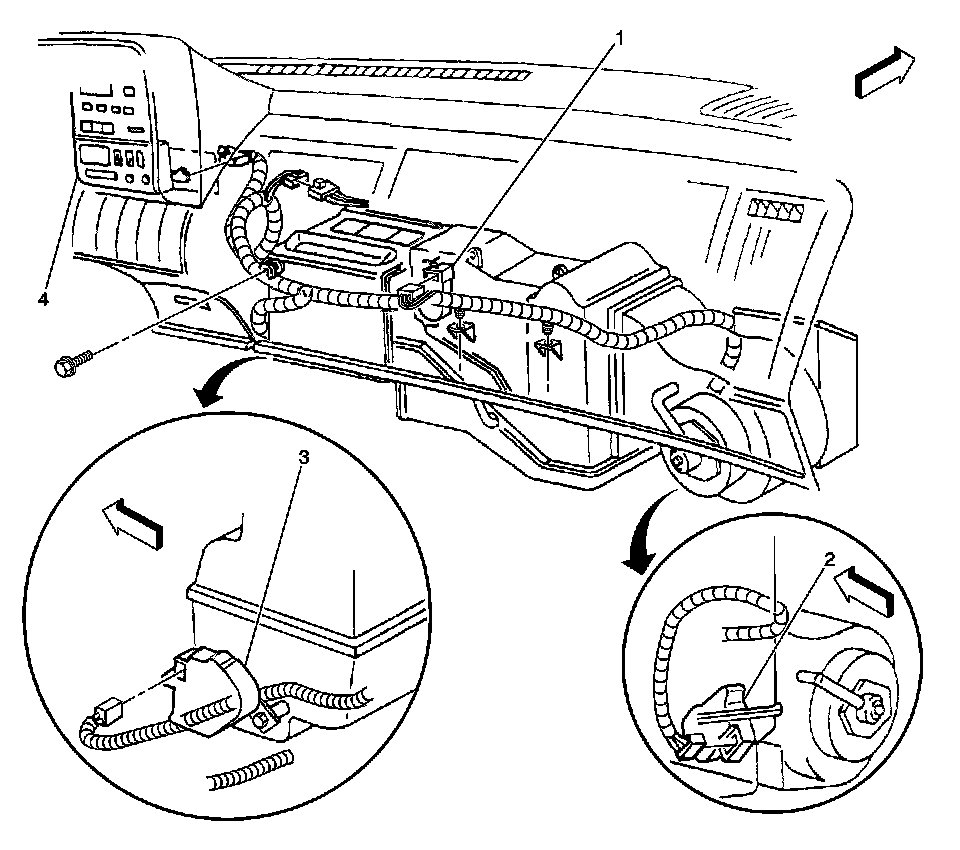 1
4
3
2