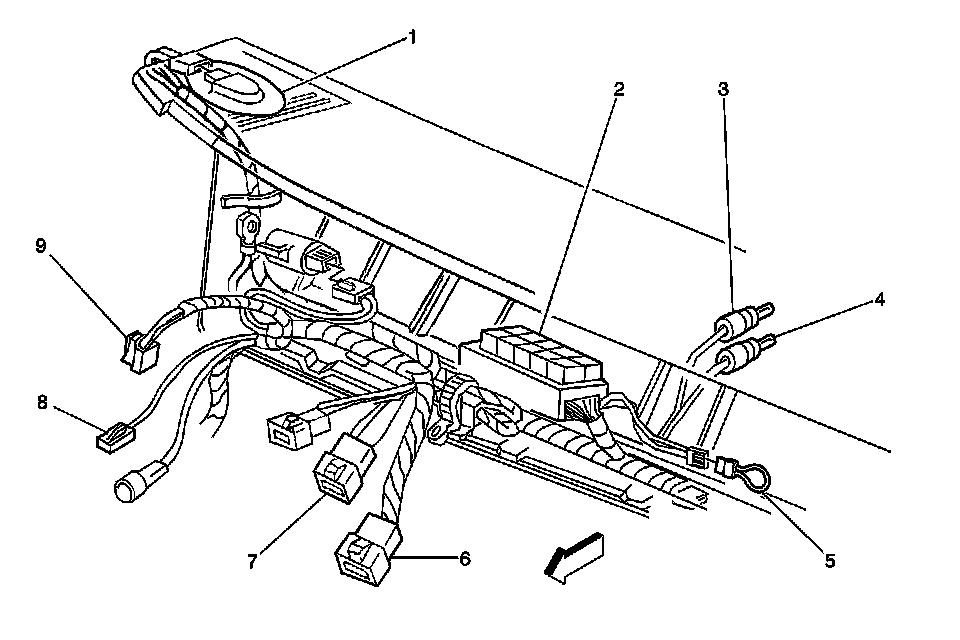 1
2
3
4
9
8
7
6
5