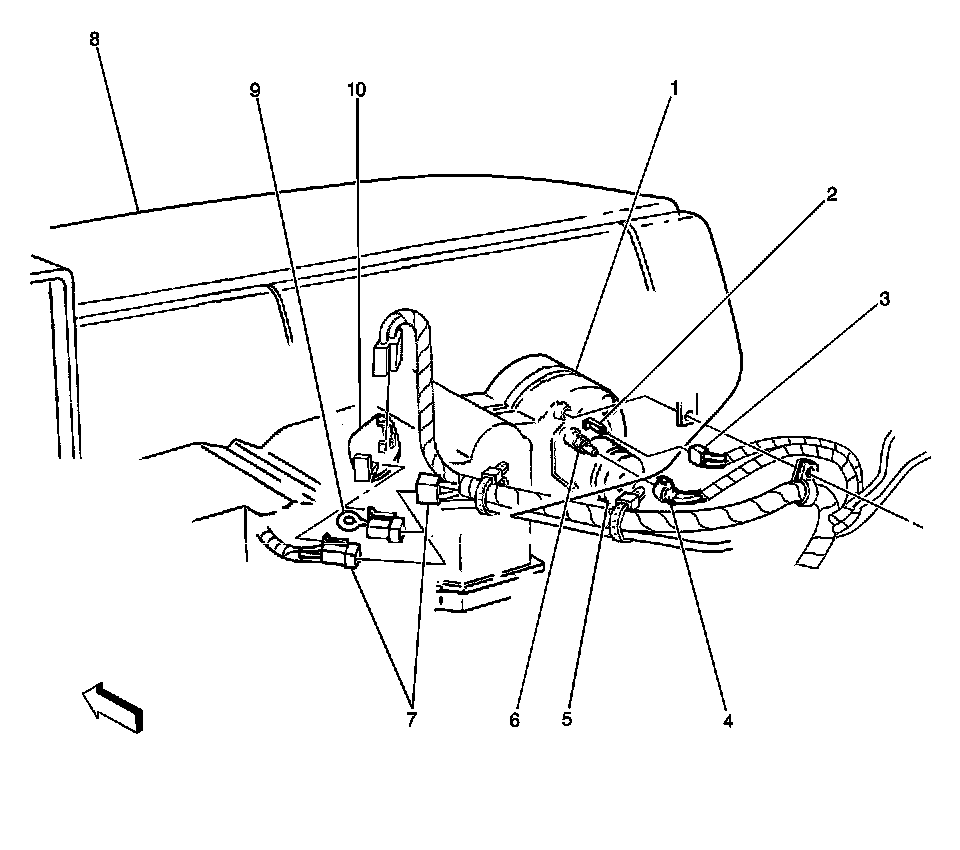 8
9
10
1
2
3
7
6
5
4