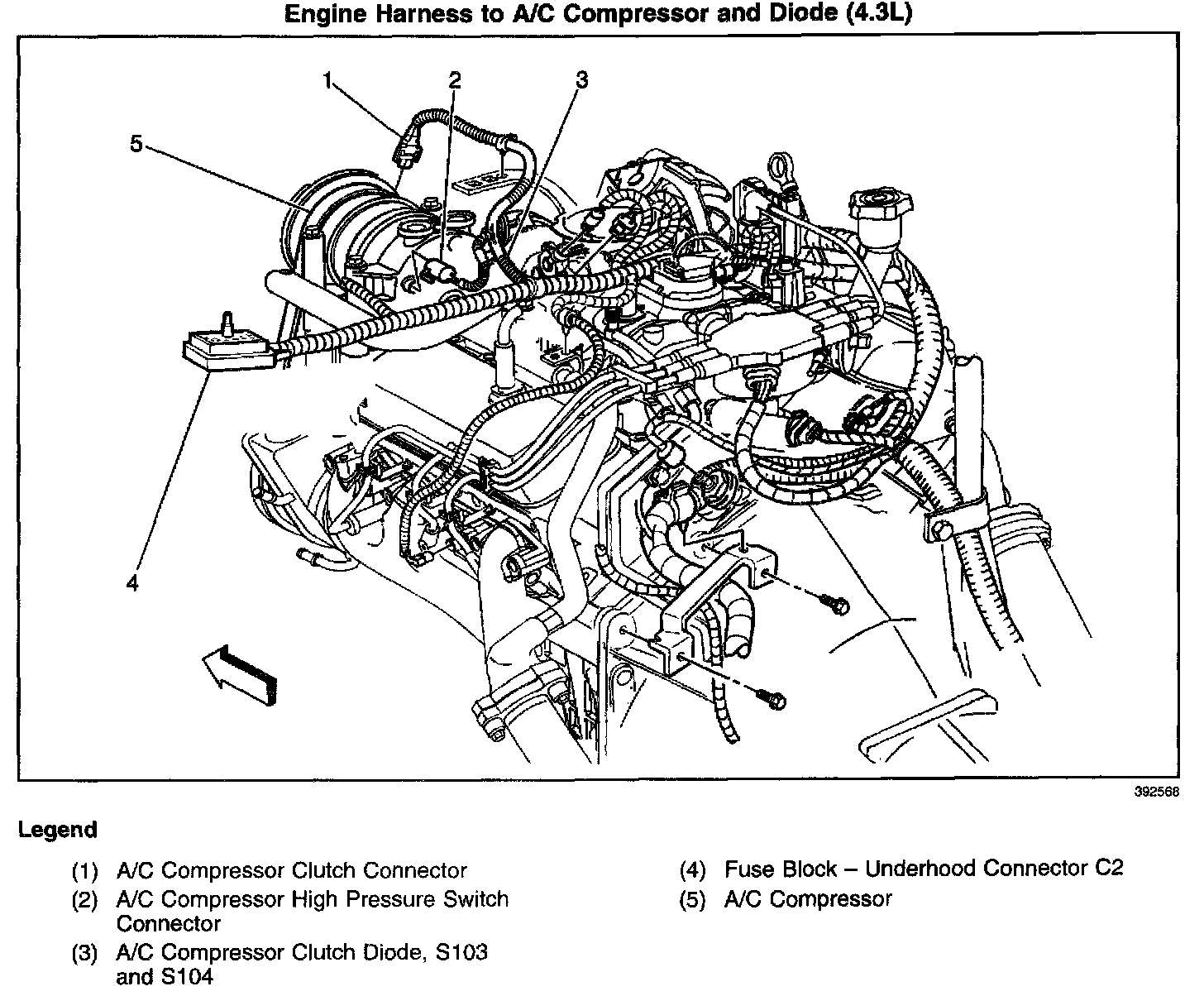 Engine Harness to A/C Compressor and Diode (4.3L)

1
2
3
5
4

392568

Legend

(1) A/C Compressor Clutch Connector
(2) A/C Compressor High Pressure Switch Connector
(3) A/C Compressor Clutch Diode, S103 and S104

(4) Fuse Block – Underhood Connector C2
(5) A/C Compressor