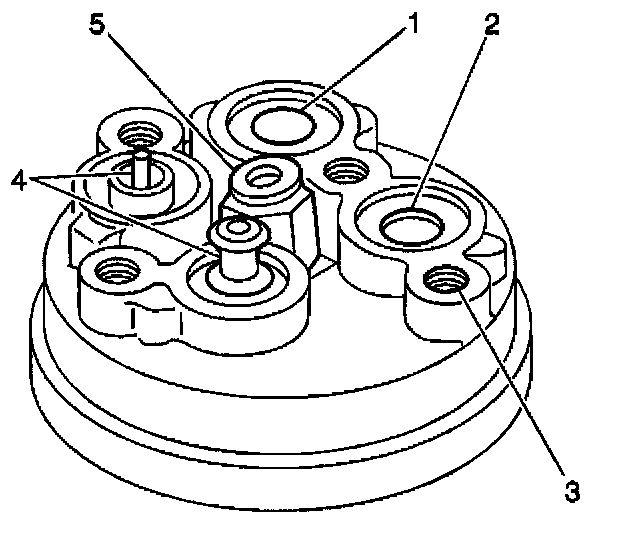 5
1
2
4
3