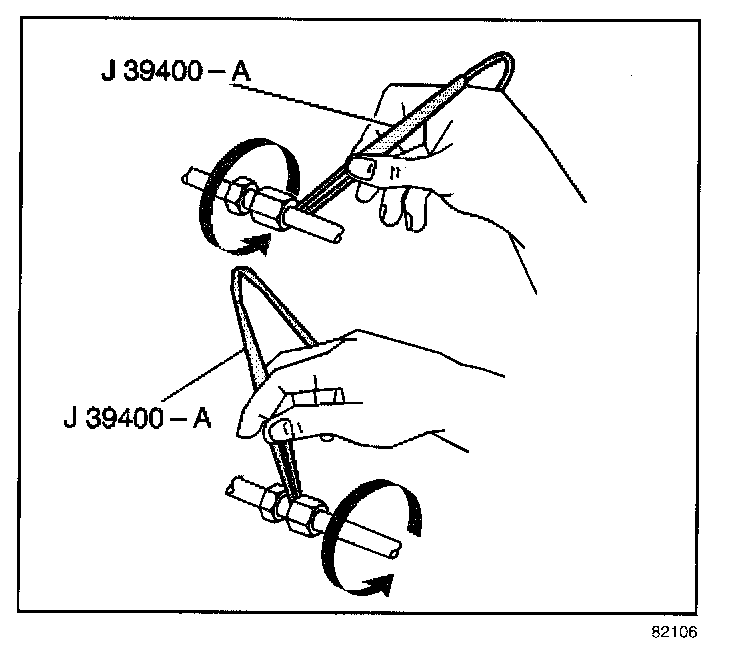 J 39400 – A

J 39400 – A

82106