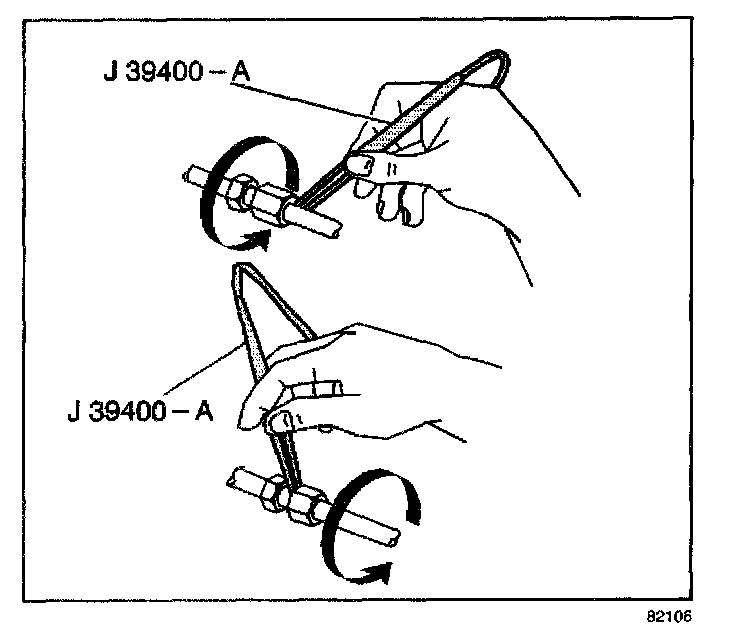 J 39400 – A

J 39400 – A

82106