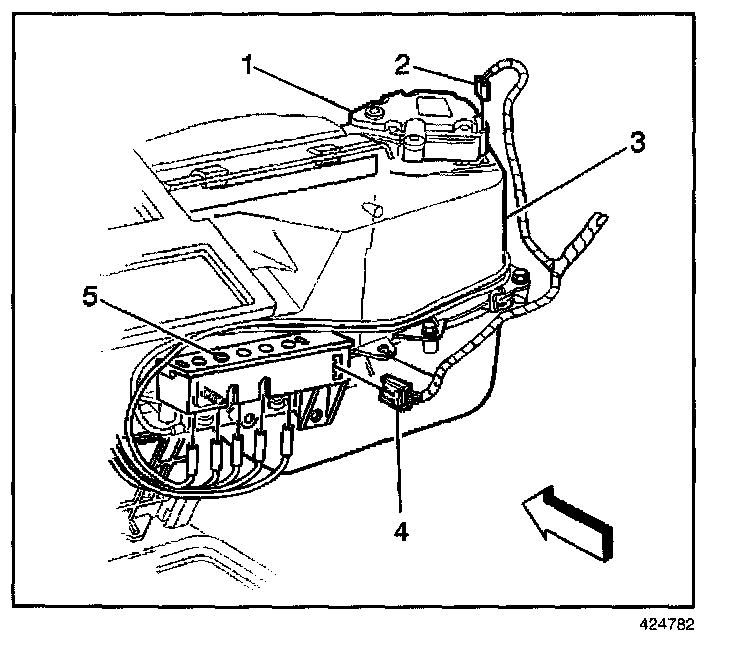 1
2
3
5
4
424782