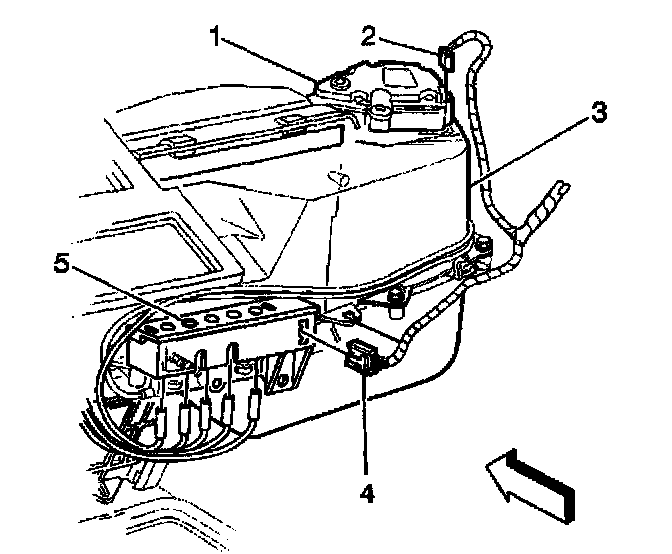 1
2
3
5
4