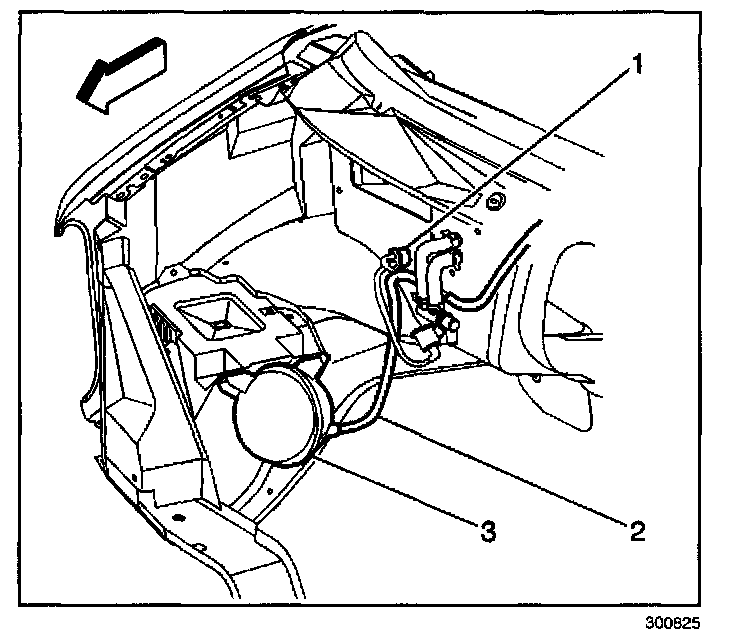 1
3
2
300825