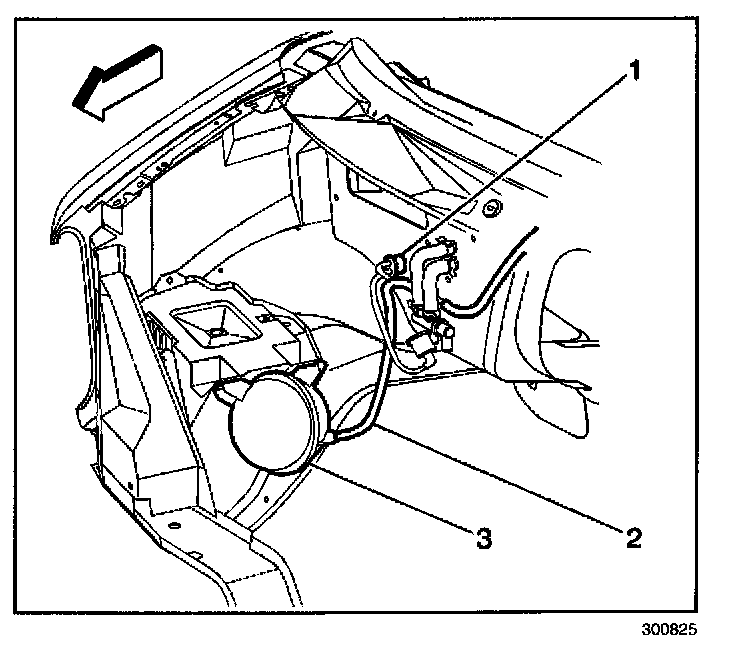 1
3
2
300825