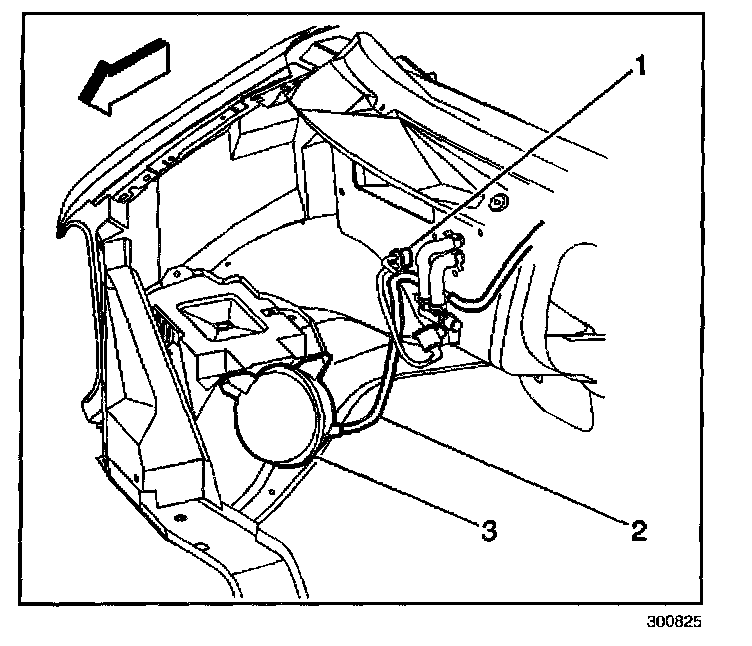 1
3
2
300825