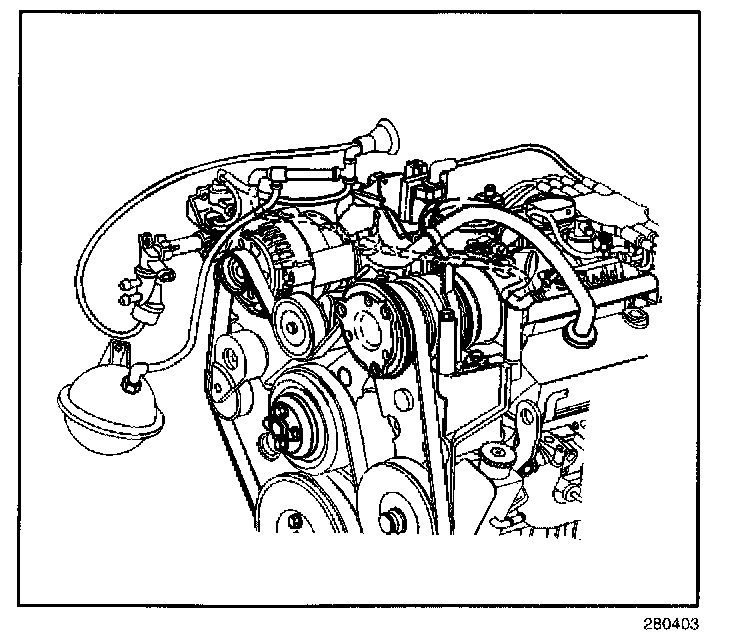 280403