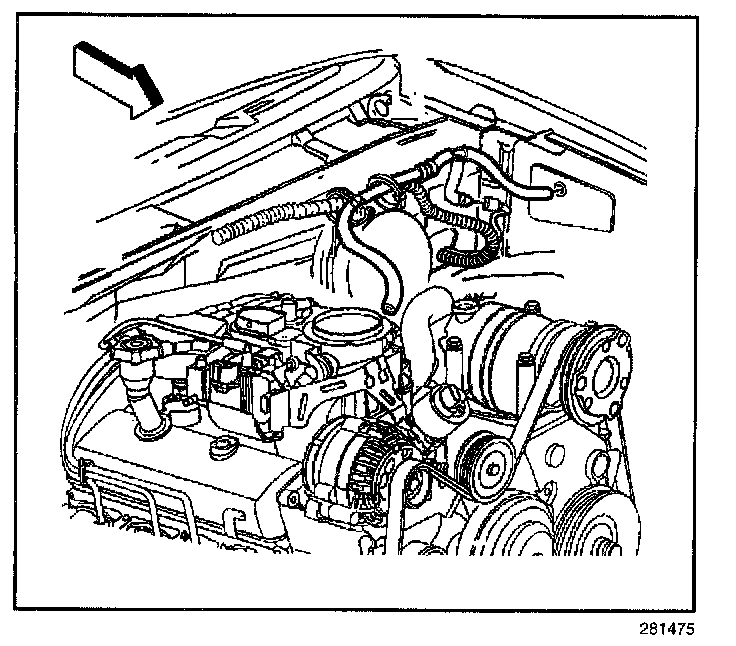 281475