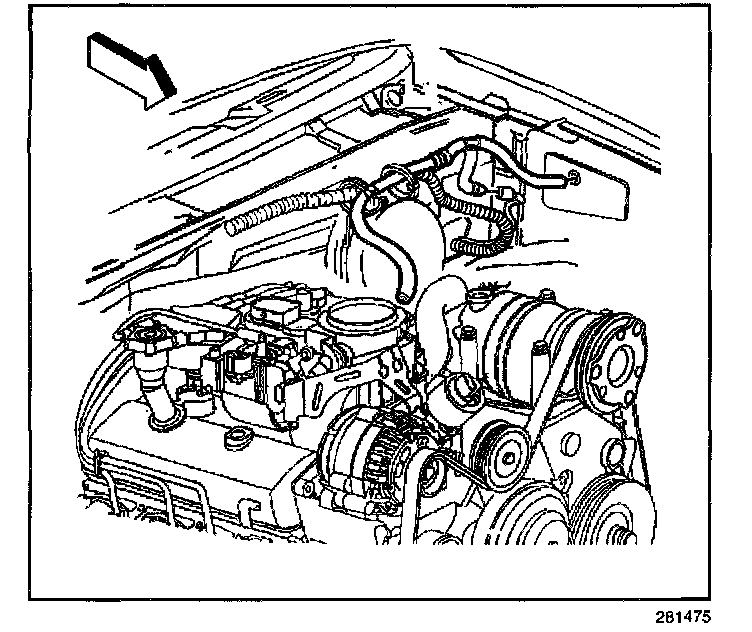 281475