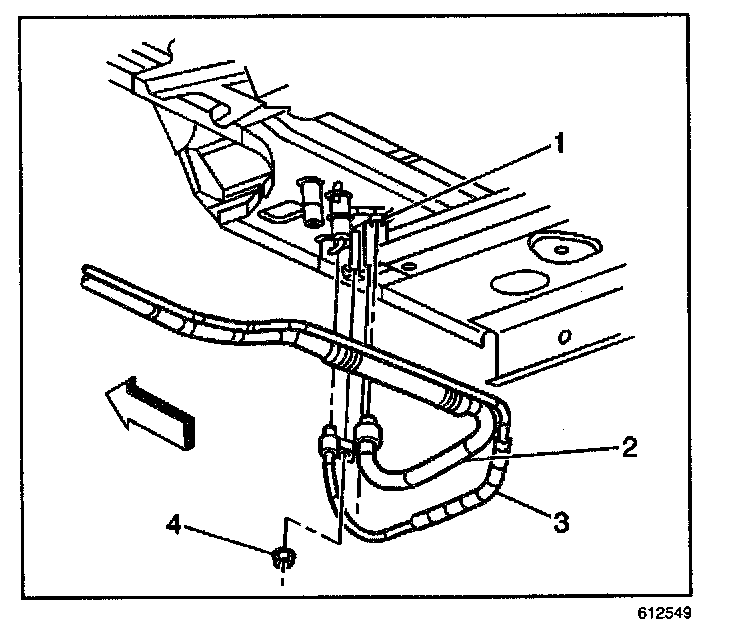 1
2
3
4
612549