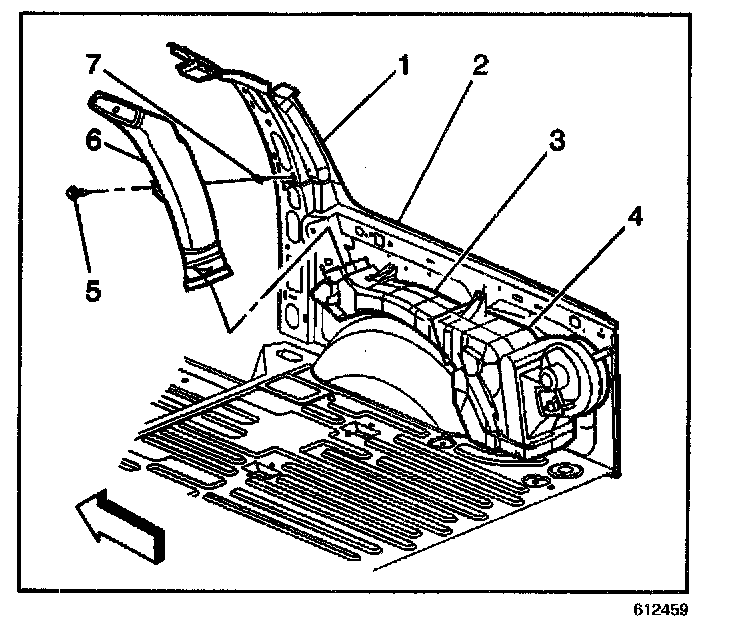 7
1
2
6
3
4
5
612459