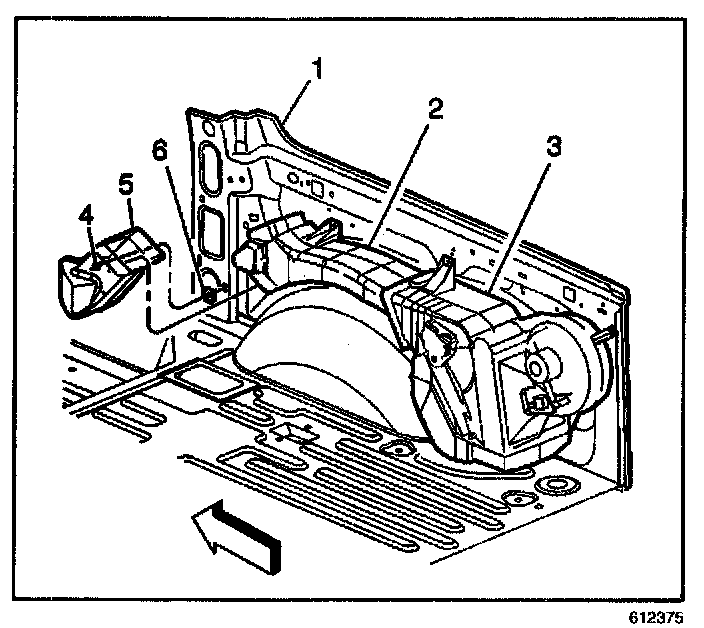 1
2
3
6
5
4
612375