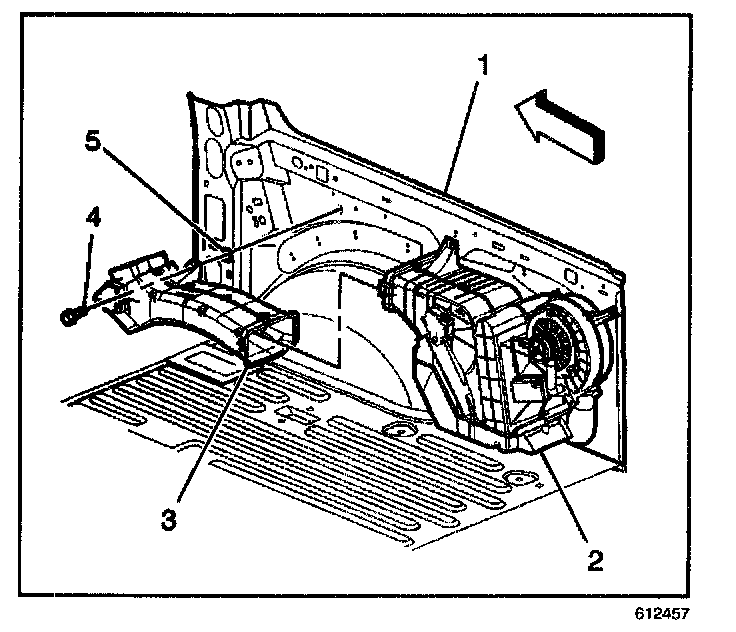 1
5
4
3
2
612457