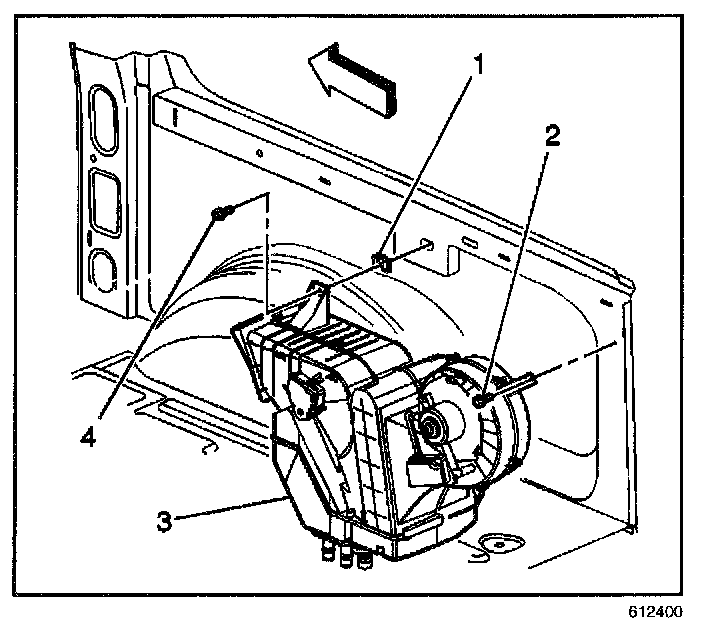 1
2
4
3
612400