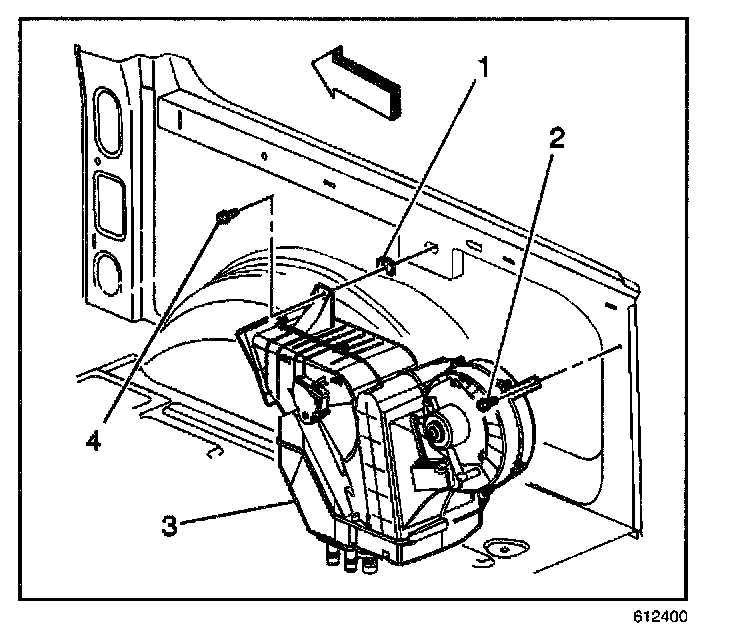 1
2
4
3
612400