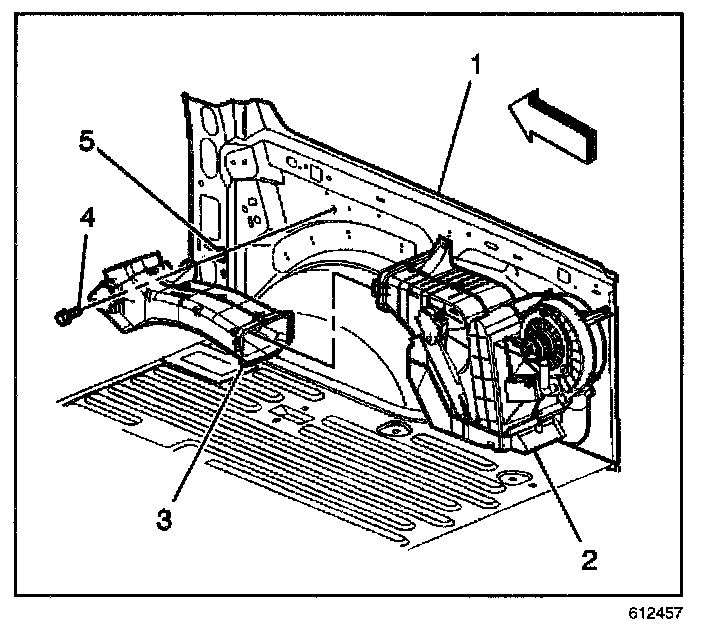 1
5
4
3
2
612457