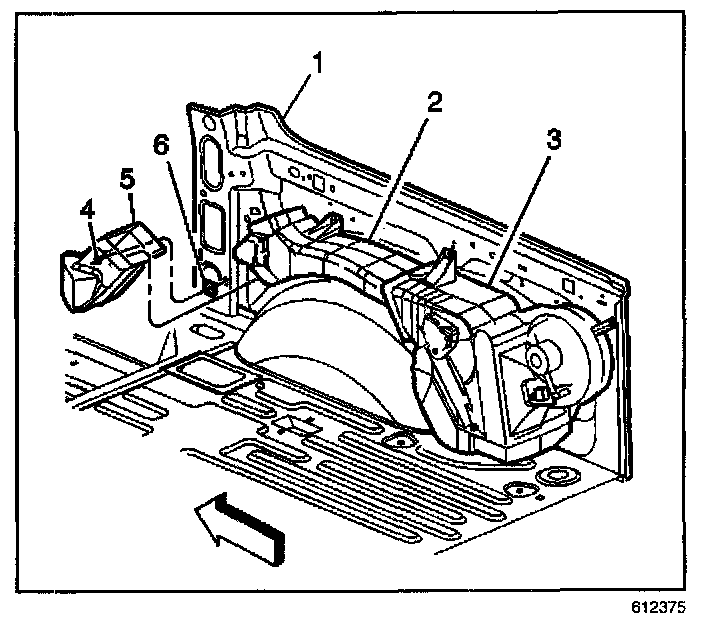 1
2
3
6
5
4

612375