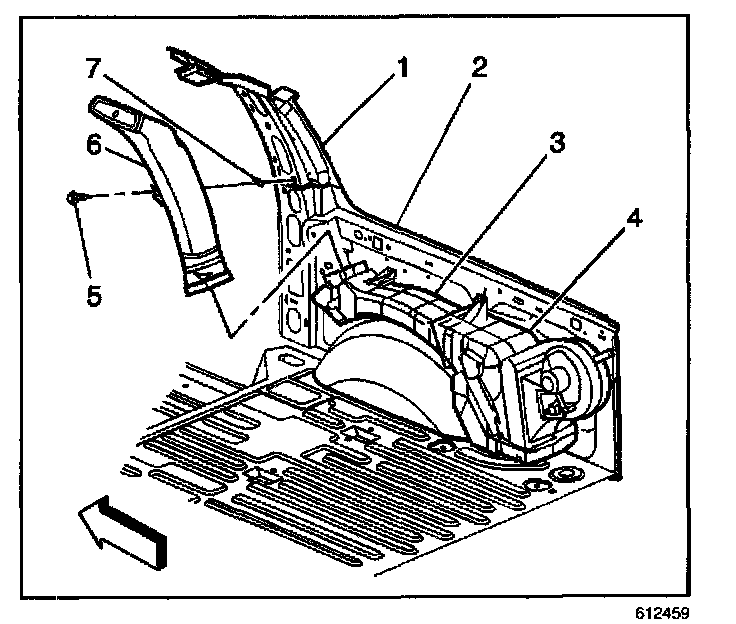 7
1
2
6
3
4
5
612459