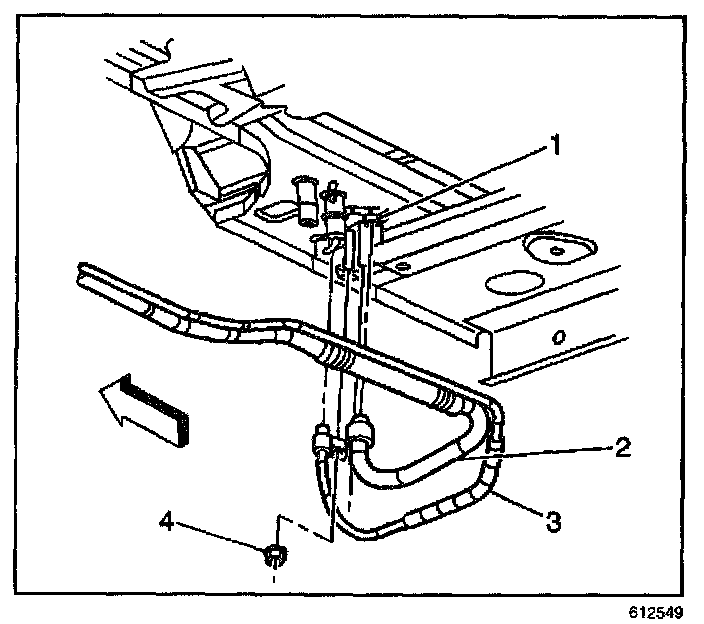 1
2
3
4
612549