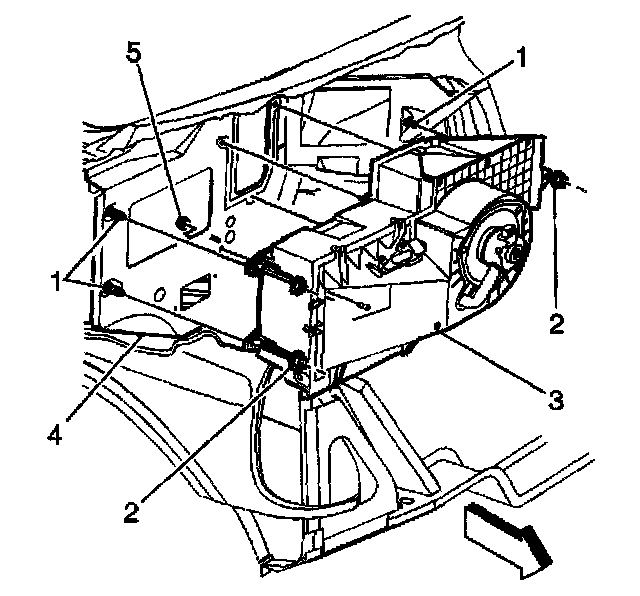 5
1
1
2
3
4
2