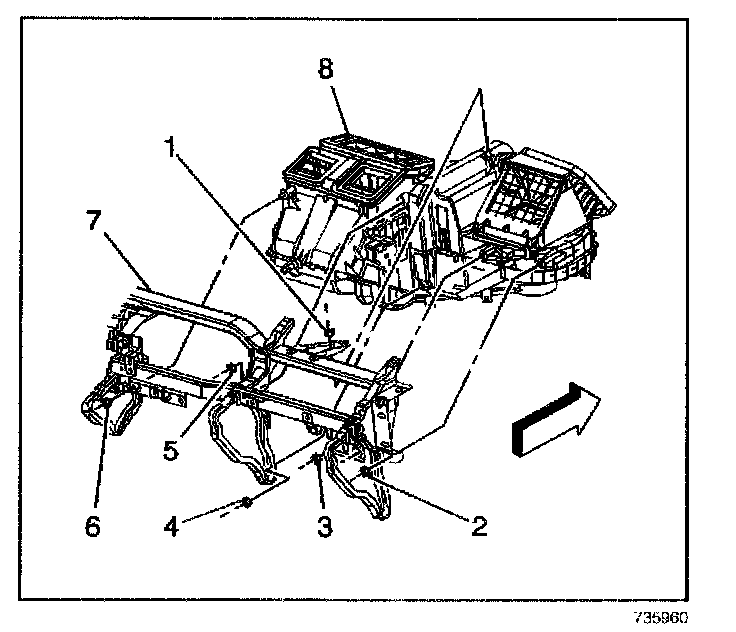 8
1
7
5
6
4
3
2
735960