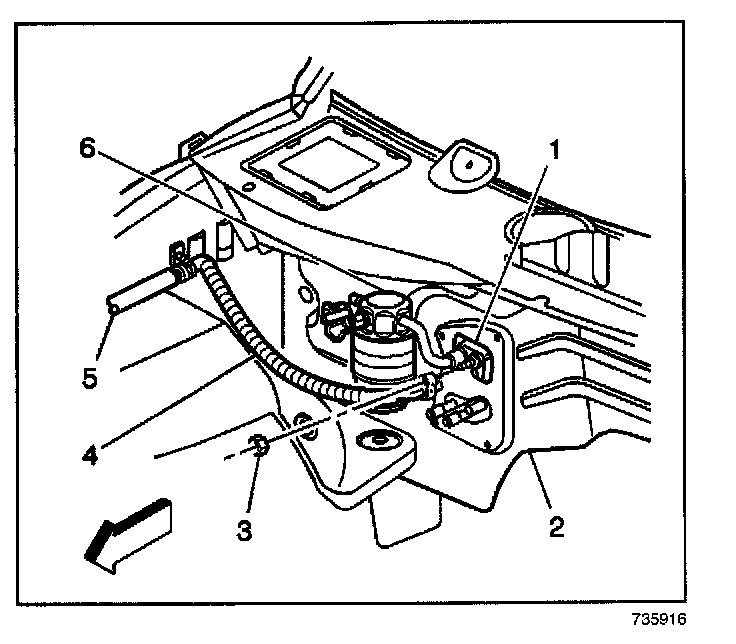 6
1
5
4
3
2
735916