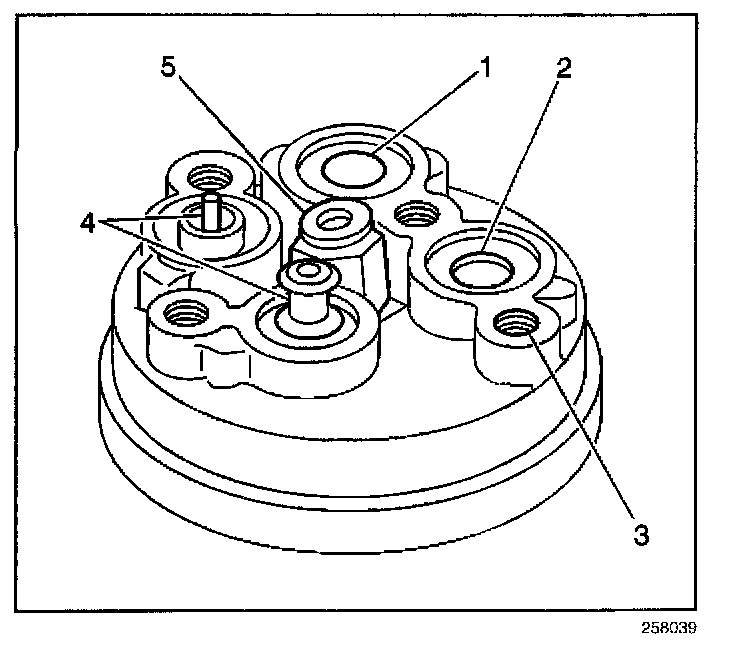 5
1
2
4
3
258039