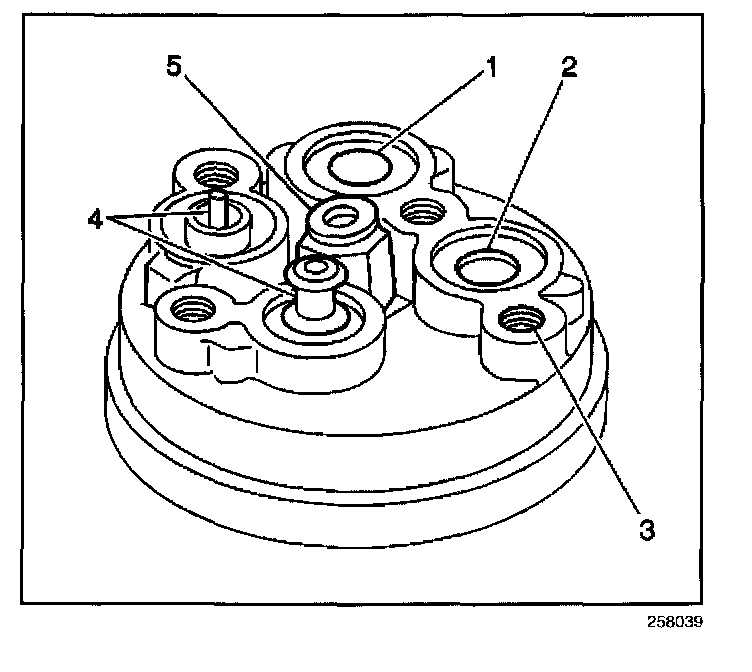 5
1
2
4
3
258039