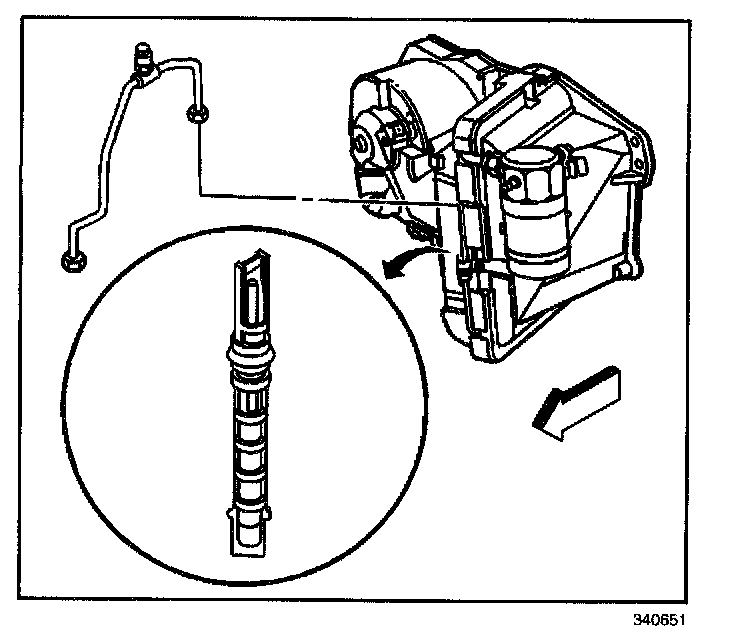 340651