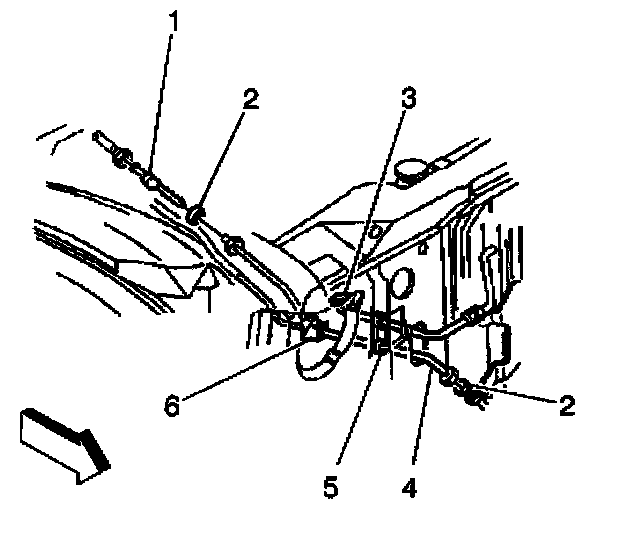 1
2
3
6
2
5
4