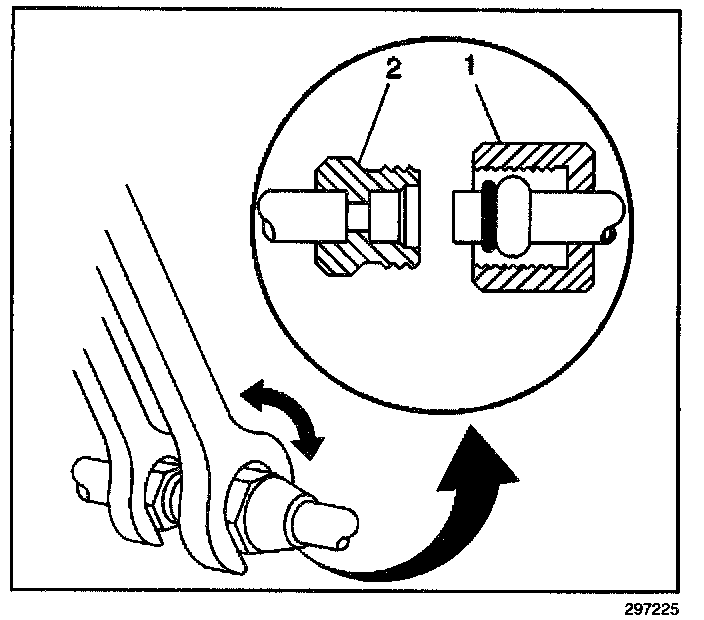 2
1

297225