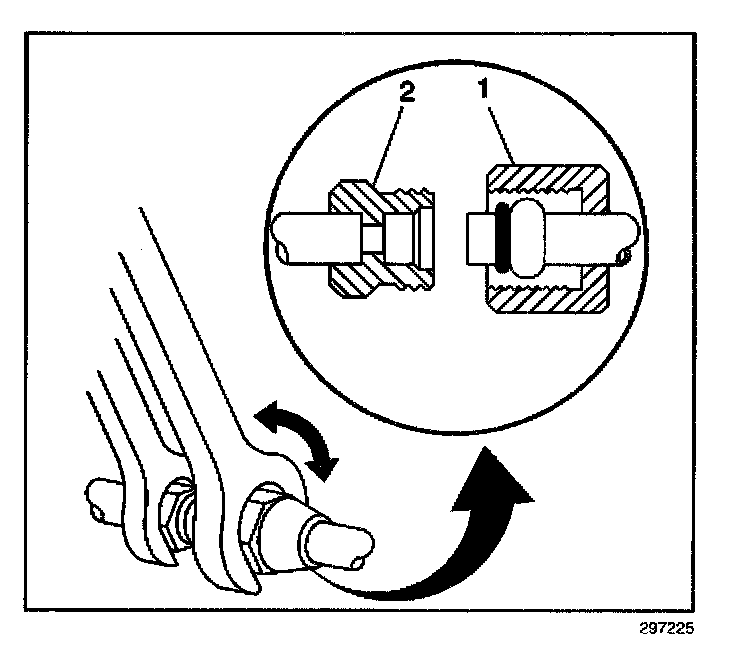 2
1
297225