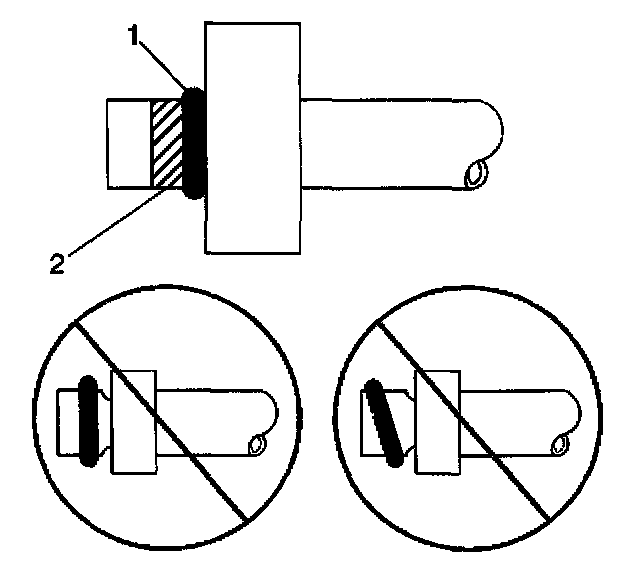 1

2