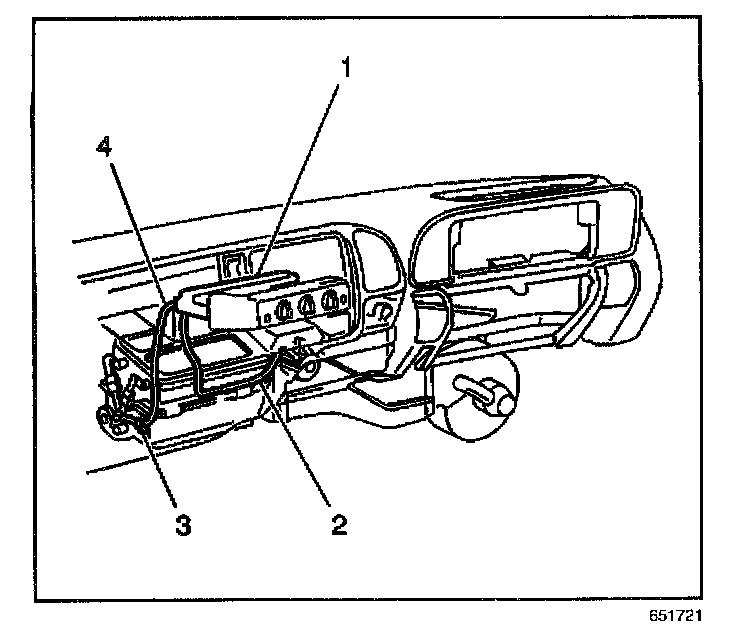 1
4
3
2
651721