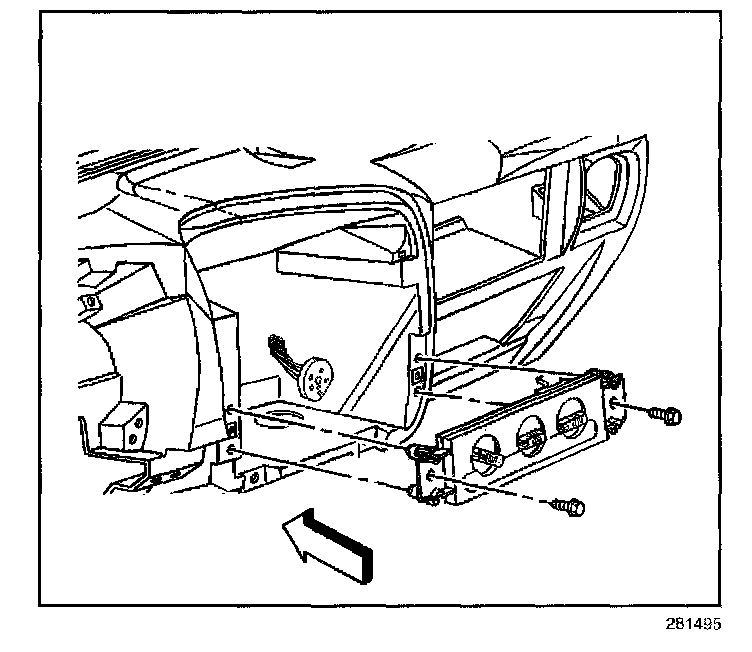 281495