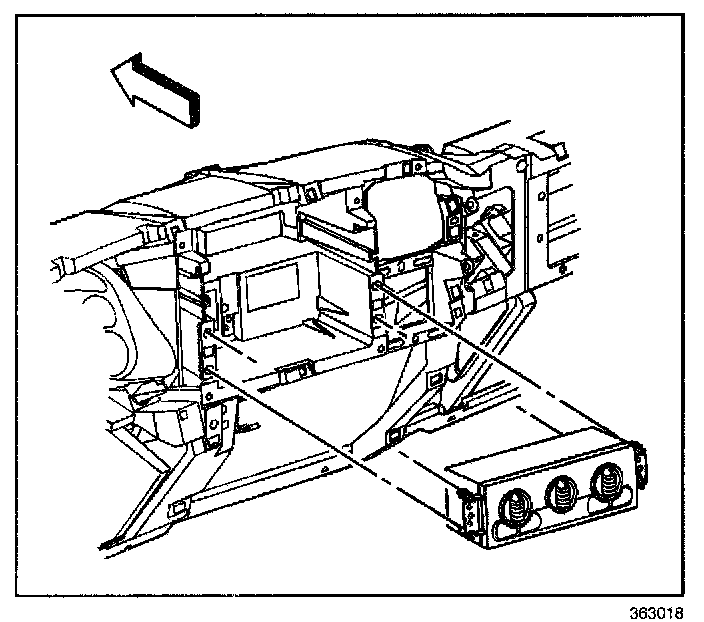 363018