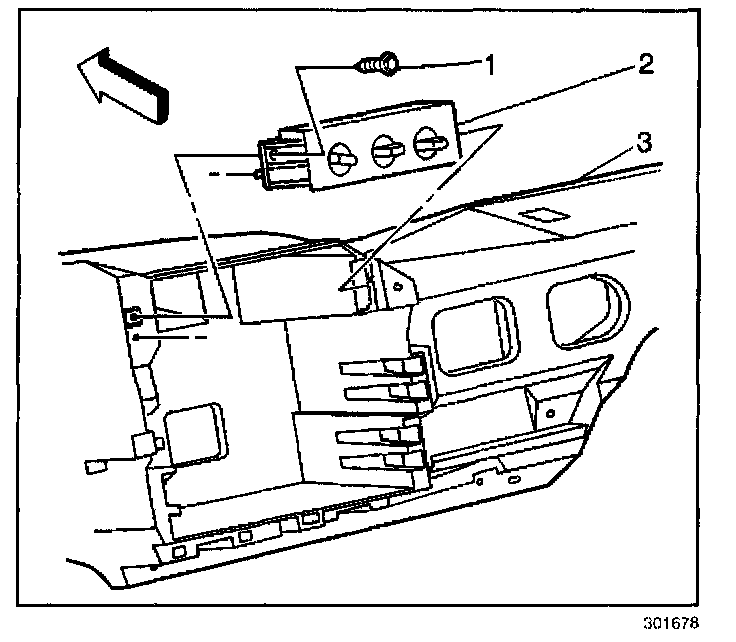 1
2
3
301678