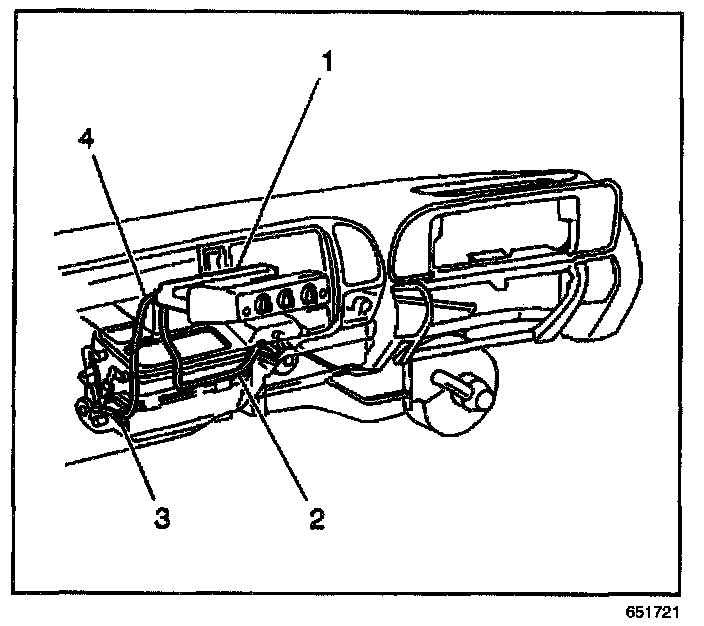 1
4
3
2
651721