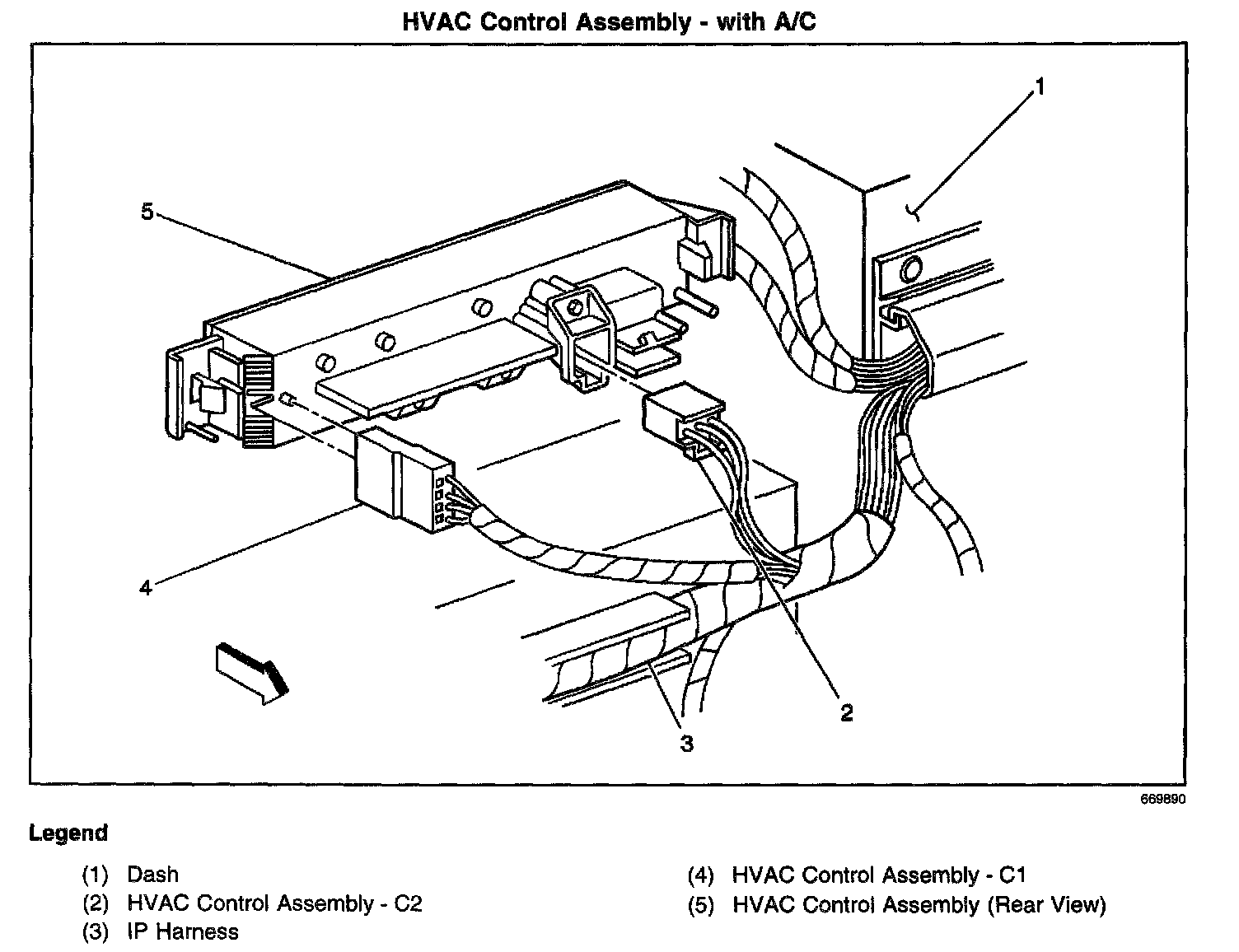 HVAC Control Assembly - with A/C

1

5

4

2

3

669890

Legend

(1) Dash
(2) HVAC Control Assembly - C2
(3) IP Harness
(4) HVAC Control Assembly - C1
(5) HVAC Control Assembly (Rear View)