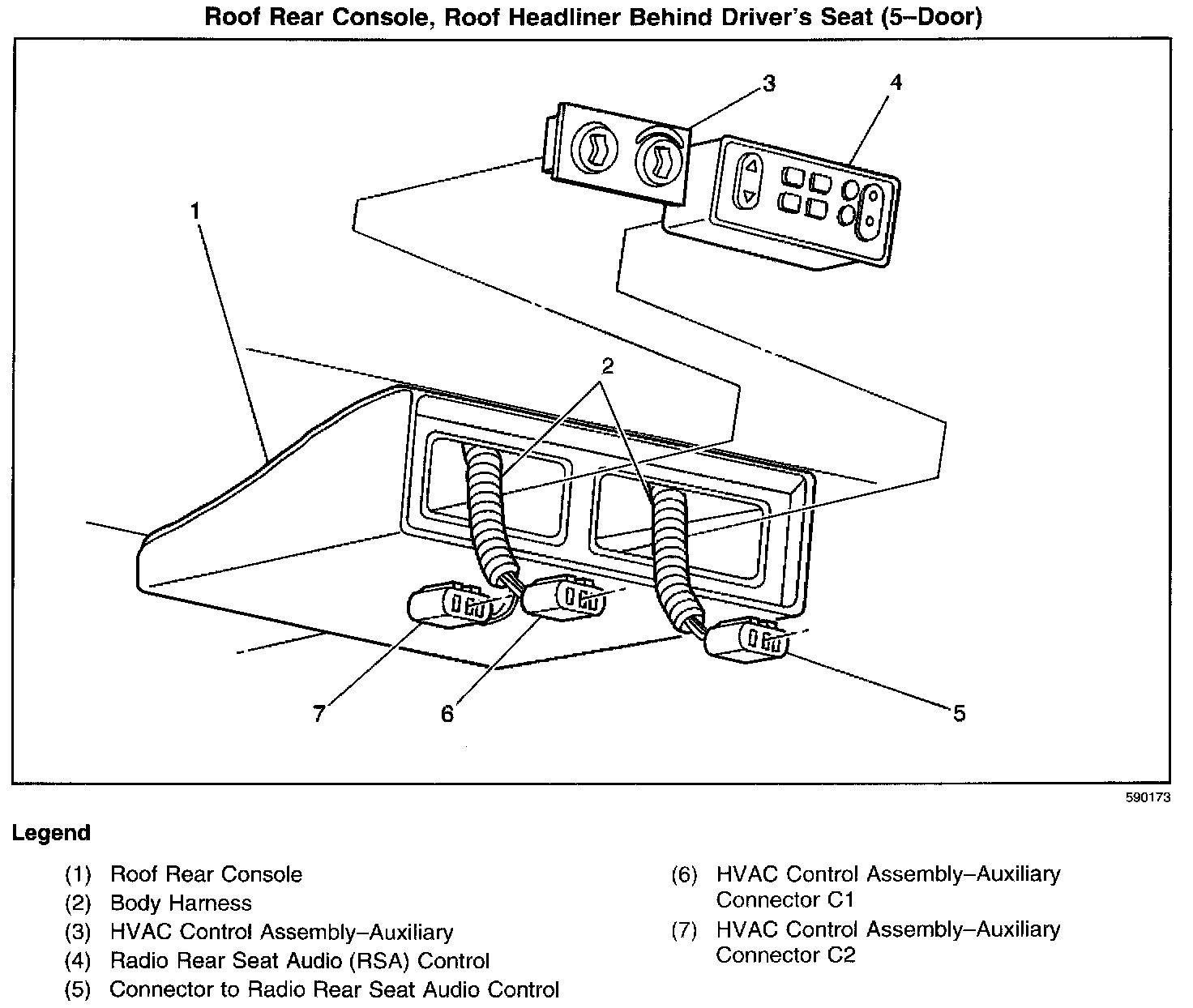 Roof Rear Console, Roof Headliner Behind Driver's Seat (5–Door)

3
4
1
2
7
6
5

590173

Legend

(1) Roof Rear Console
(2) Body Harness
(3) HVAC Control Assembly–Auxiliary
(4) Radio Rear Seat Audio (RSA) Control
(5) Connector to Radio Rear Seat Audio Control

(6) HVAC Control Assembly–Auxiliary Connector C1
(7) HVAC Control Assembly–Auxiliary Connector C2